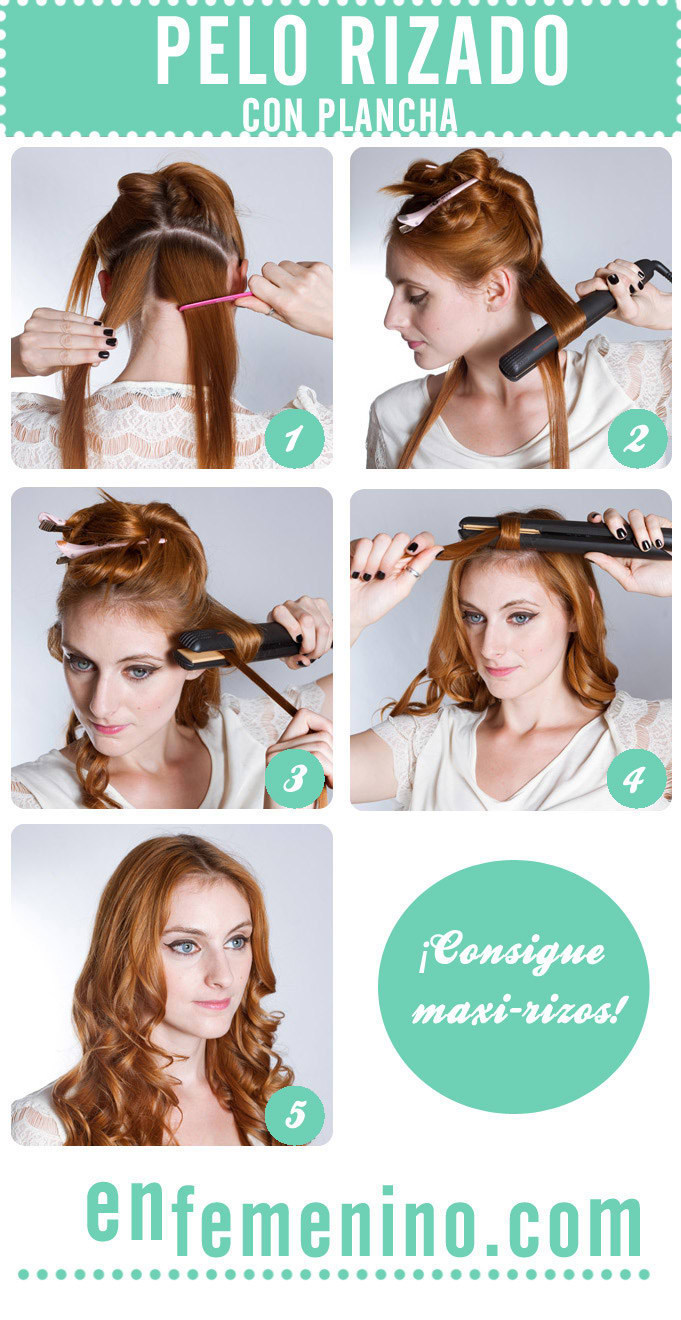 PELO RIZADO
CON PLANCHA

1

2

3

4

5

¡Consigue maxi-rizos!

enfemenino.com