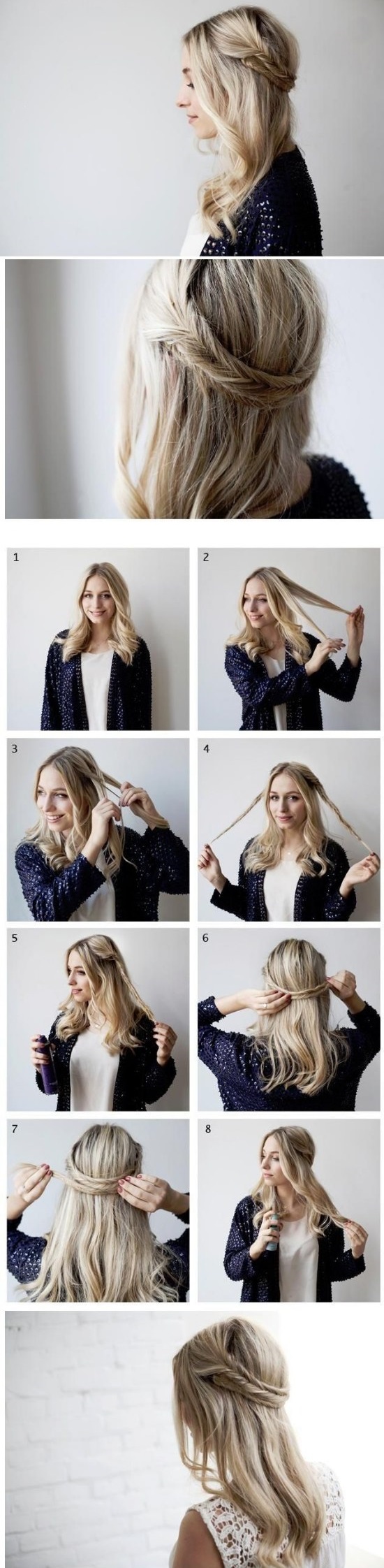 1
2
3
4
5
6
7
8