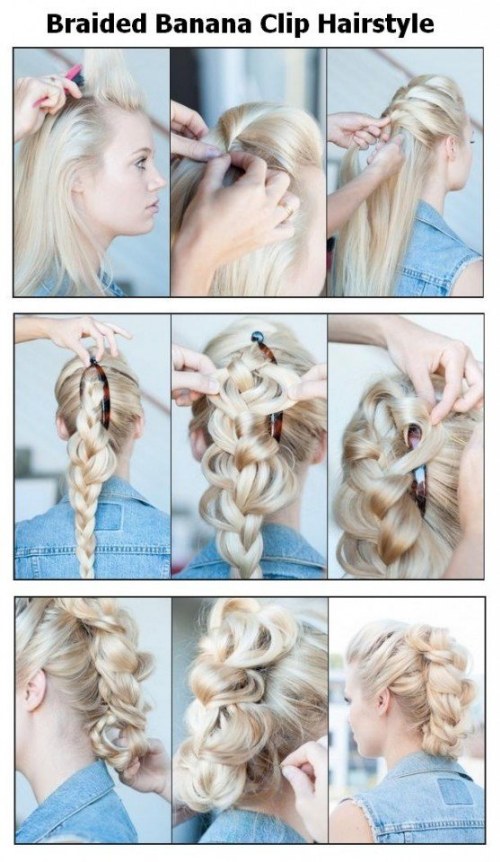 Braided Banana Clip Hairstyle