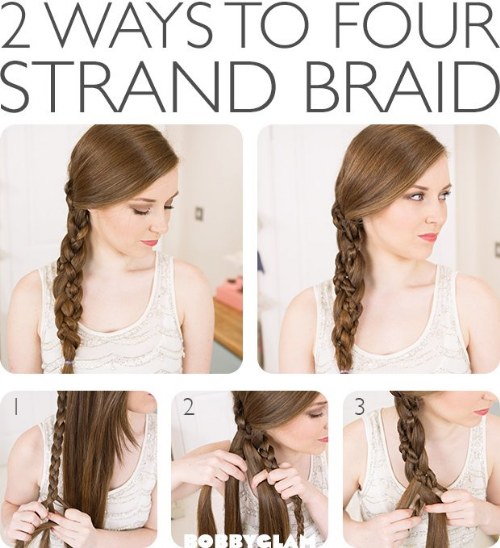 2 WAYS TO FOUR STRAND BRAID

1

2

3

BOBBYGLAM