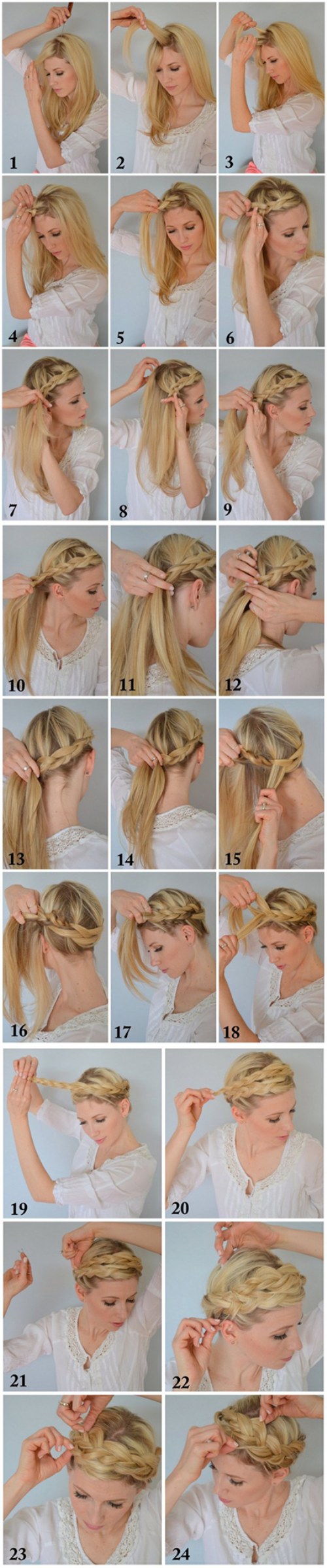 1
2
3
4
5
6
7
8
9
10
11
12
13
14
15
16
17
18
19
20
21
22
23
24