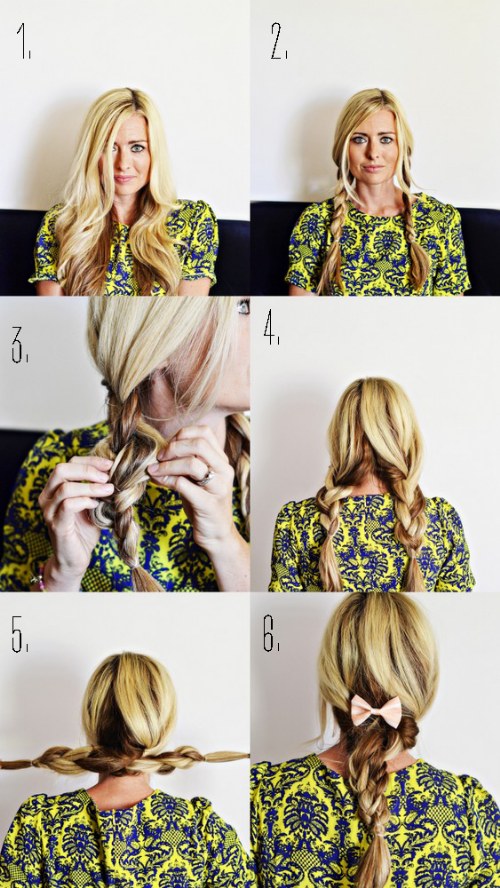 1.

2.

3.

4.

5.

6.